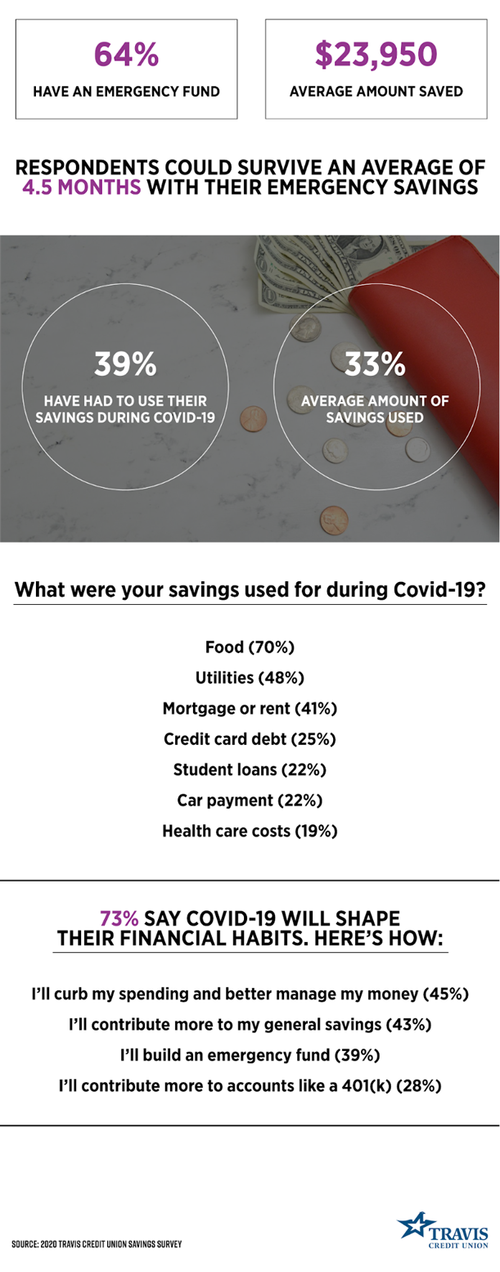 64%
HAVE AN EMERGENCY FUND

$23,950
AVERAGE AMOUNT SAVED

RESPONDENTS COULD SURVIVE AN AVERAGE OF 4.5 MONTHS WITH THEIR EMERGENCY SAVINGS

39%
HAVE HAD TO USE THEIR SAVINGS DURING COVID-19

33%
AVERAGE AMOUNT OF SAVINGS USED

What were your savings used for during Covid-19?

Food (70%)
Utilities (48%)
Mortgage or rent (41%)
Credit card debt (25%)
Student loans (22%)
Car payment (22%)
Health care costs (19%)

73% SAY COVID-19 WILL SHAPE THEIR FINANCIAL HABITS. HERE'S HOW:

I'll curb my spending and better manage my money (45%)
I'll contribute more to my general savings (43%)
I'll build an emergency fund (39%)
I'll contribute more to accounts like a 401(k) (28%)

SOURCE: 2020 TRAVIS CREDIT UNION SAVINGS SURVEY

TRAVIS CREDIT UNION